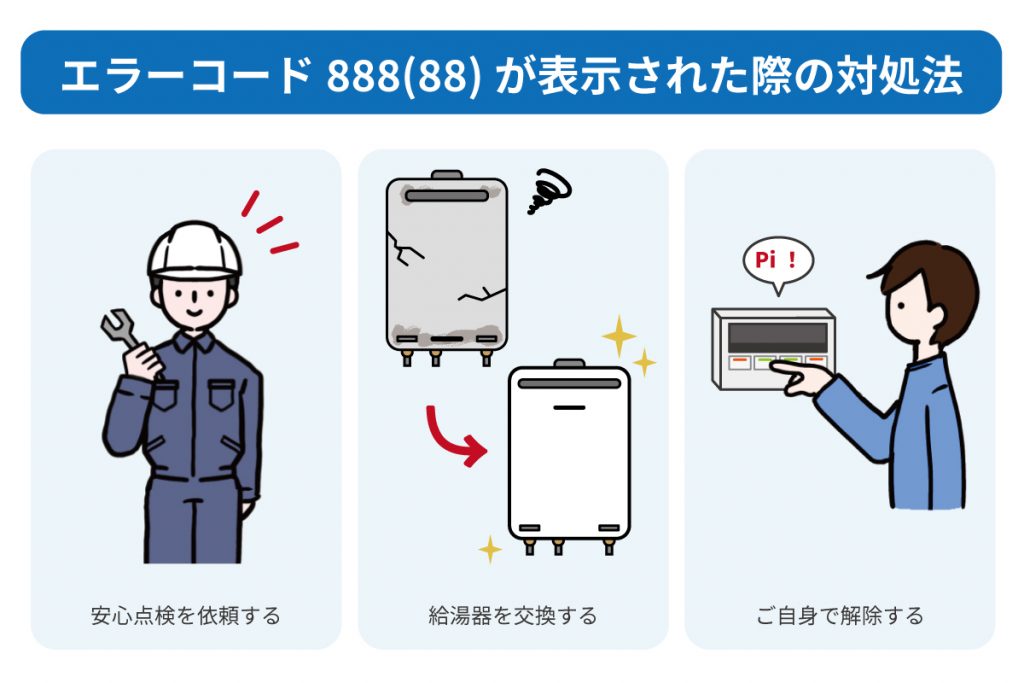 エラーコード 888(88) が表示された際の対処法

安心点検を依頼する

給湯器を交換する

Pi！

ご自身で解除する