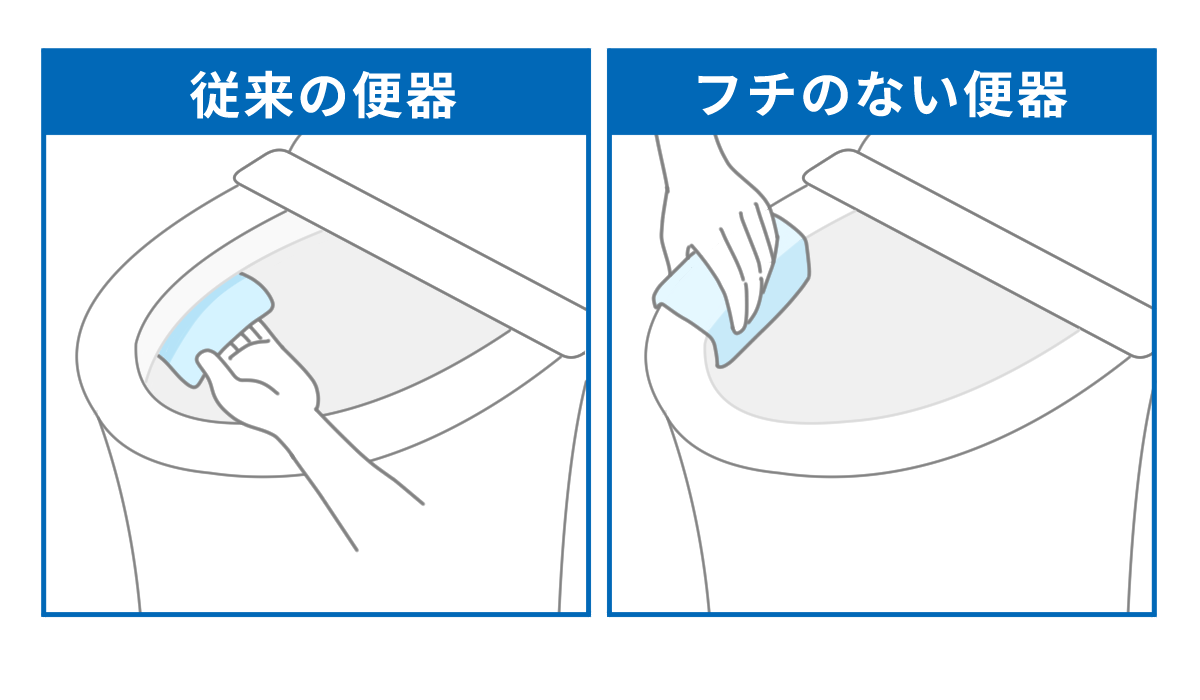 従来の便器

フチのない便器