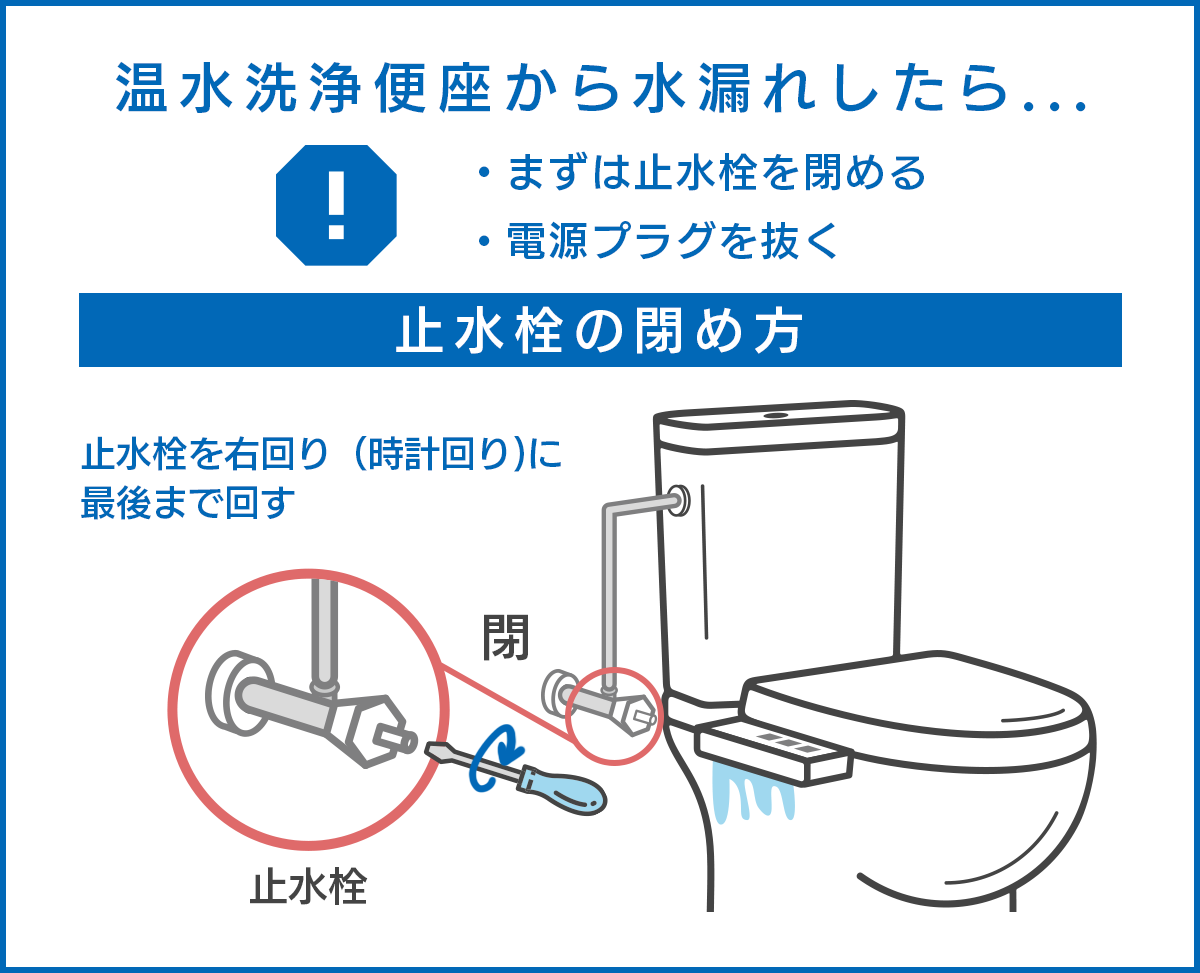 温水洗浄便座から水漏れしたら...

!

・まずは止水栓を閉める
・電源プラグを抜く

止水栓の閉め方

止水栓を右回り（時計回り）に最後まで回す

閉

止水栓