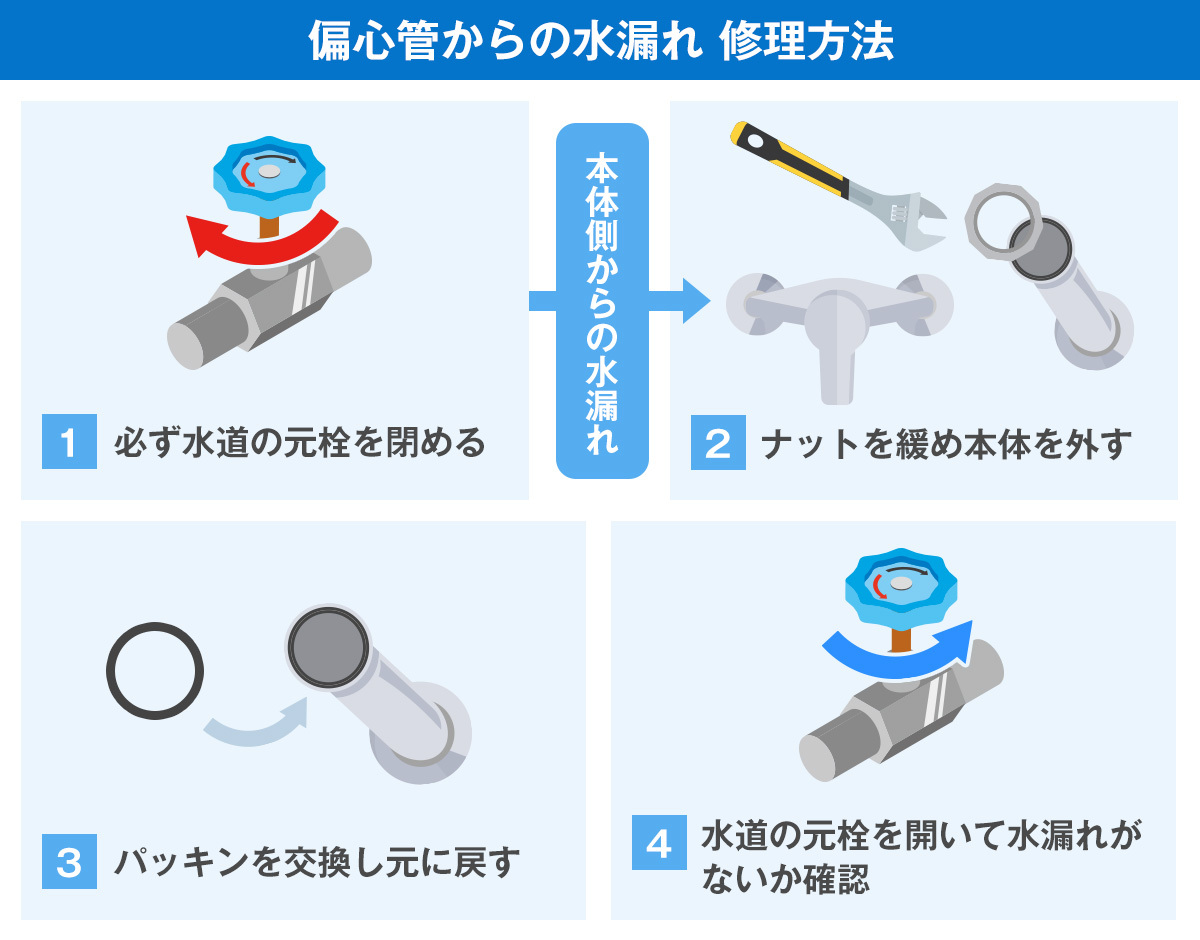 偏心管からの水漏れ 修理方法

1 必ず水道の元栓を閉める

本体側からの水漏れ

2 ナットを緩め本体を外す

3 パッキンを交換し元に戻す

4 水道の元栓を開いて水漏れがないか確認