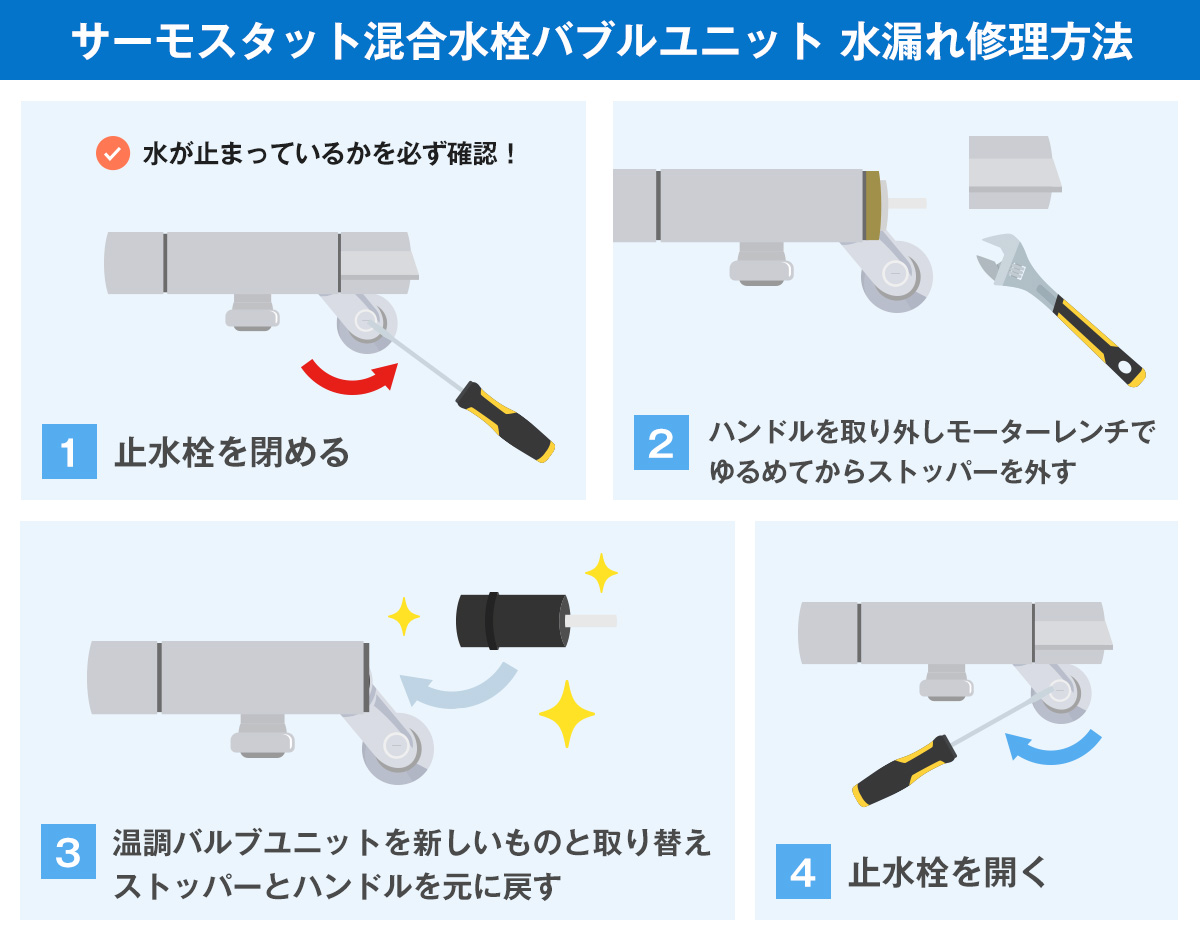 サーモスタット混合水栓バブルユニット 水漏れ修理方法

水が止まっているかを必ず確認！

1 止水栓を閉める

2 ハンドルを取り外しモーターレンチでゆるめてからストッパーを外す

3 温調バルブユニットを新しいものと取り替えストッパーとハンドルを元に戻す

4 止水栓を開く