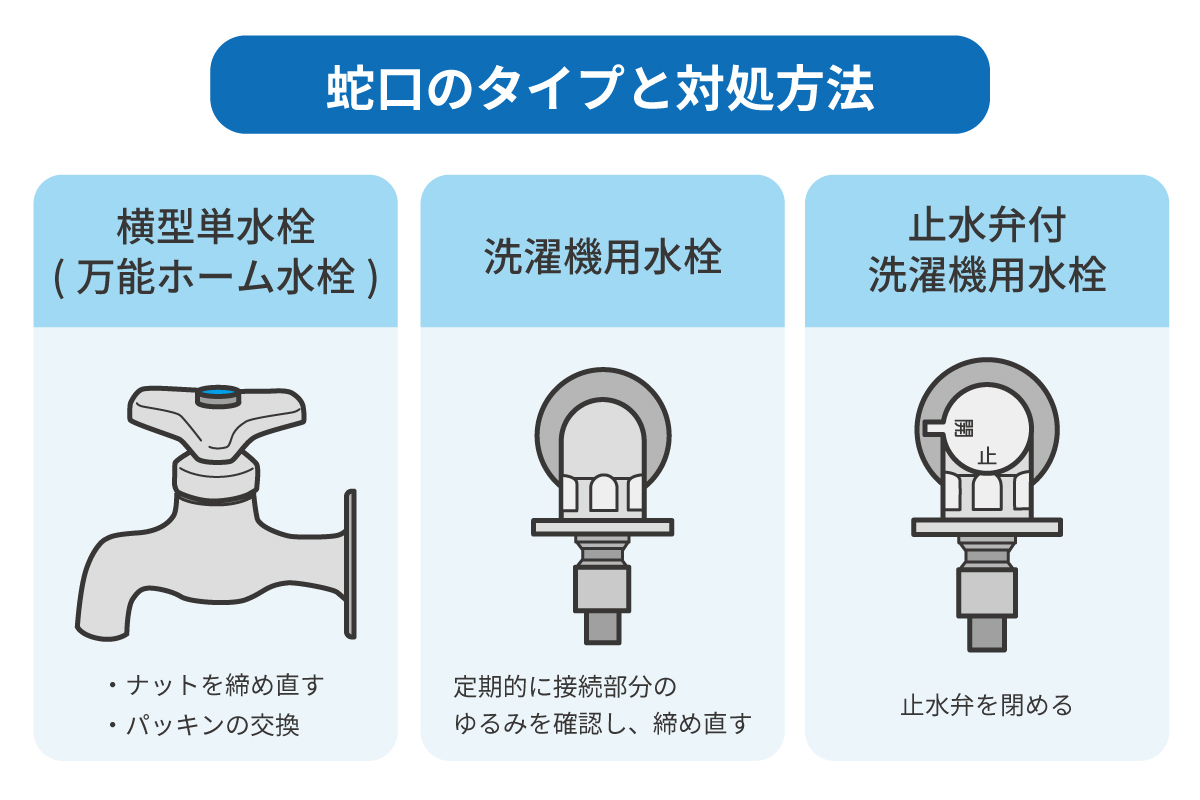 蛇口のタイプと対処方法

横型単水栓
( 万能ホーム水栓 )

・ナットを締め直す
・パッキンの交換

洗濯機用水栓

定期的に接続部分の
ゆるみを確認し、締め直す

止水弁付
洗濯機用水栓

開
止

止水弁を閉める