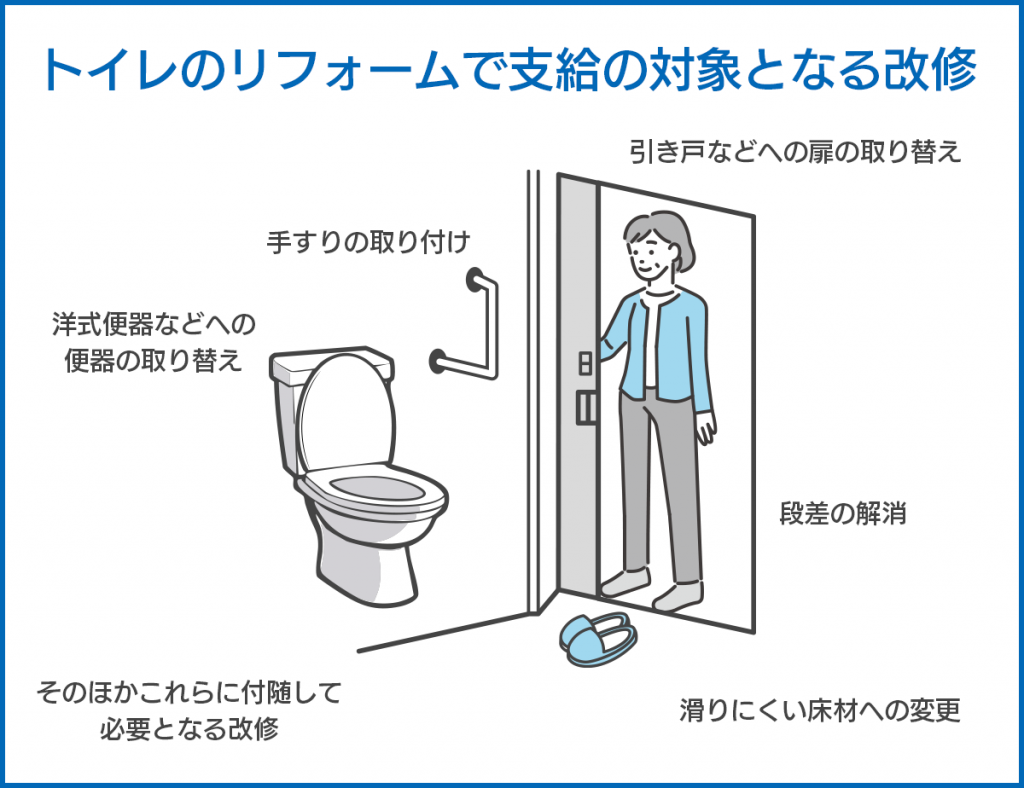 トイレのリフォームで支給の対象となる改修

引き戸などへの扉の取り替え

手すりの取り付け

洋式便器などへの便器の取り替え

段差の解消

そのほかこれらに付随して必要となる改修

滑りにくい床材への変更